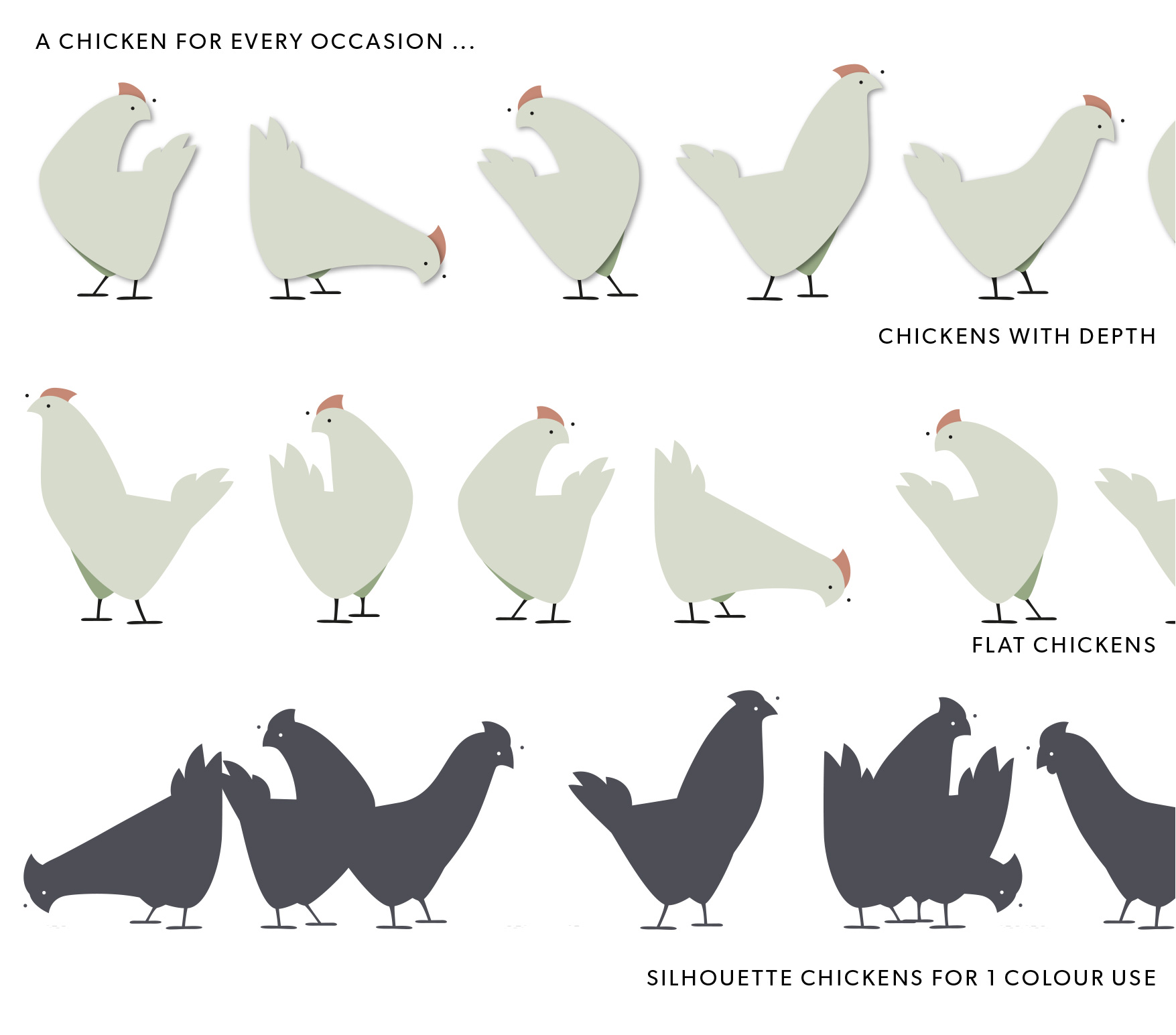 A CHICKEN FOR EVERY OCCASION ...

CHICKENS WITH DEPTH

FLAT CHICKENS

SILHOUETTE CHICKENS FOR 1 COLOUR USE